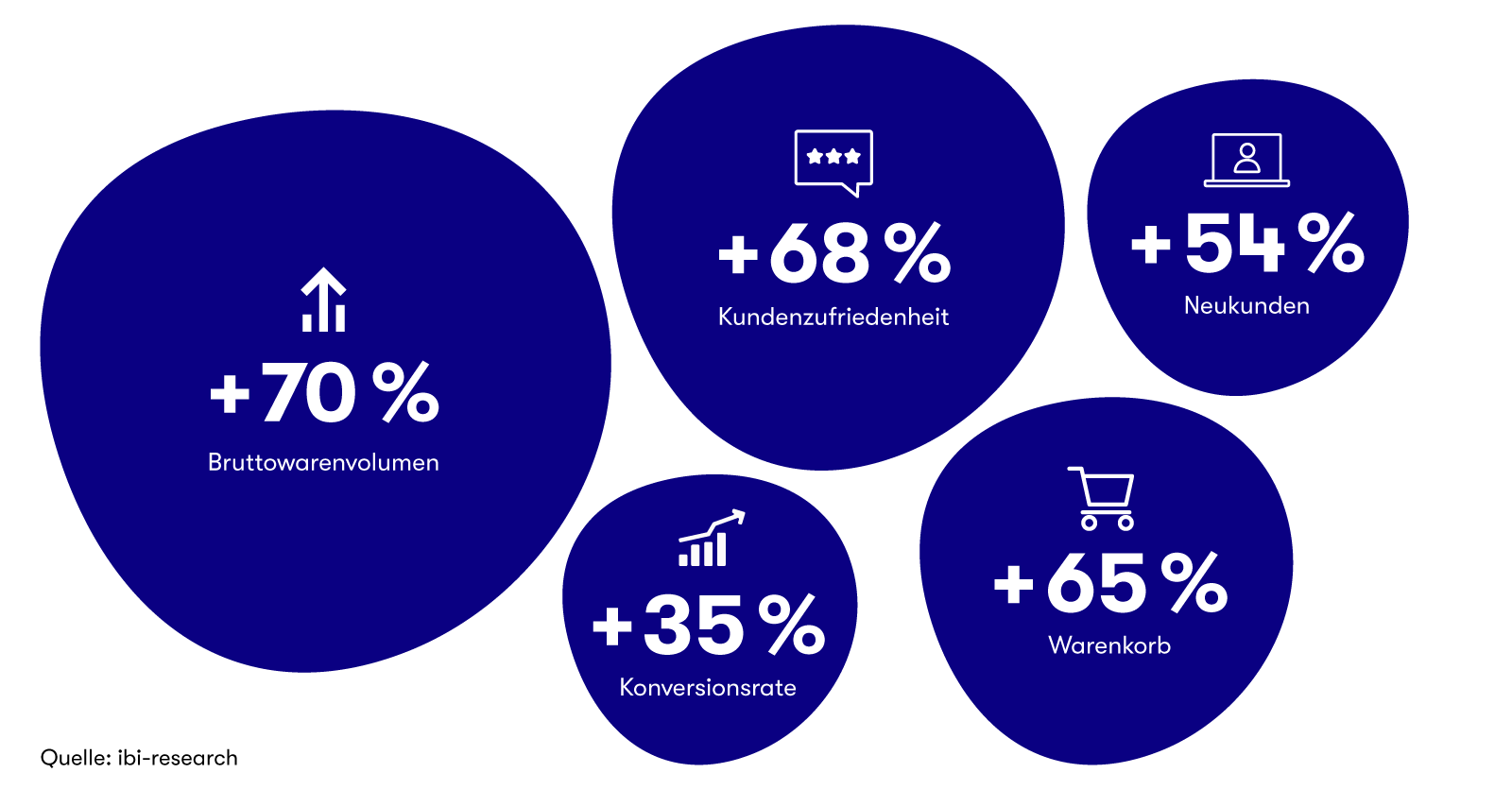 +70 %
Bruttowarenvolumen

+68 %
Kundenzufriedenheit

+54 %
Neukunden

+35 %
Konversionsrate

+65 %
Warenkorb

Quelle: ibi-research